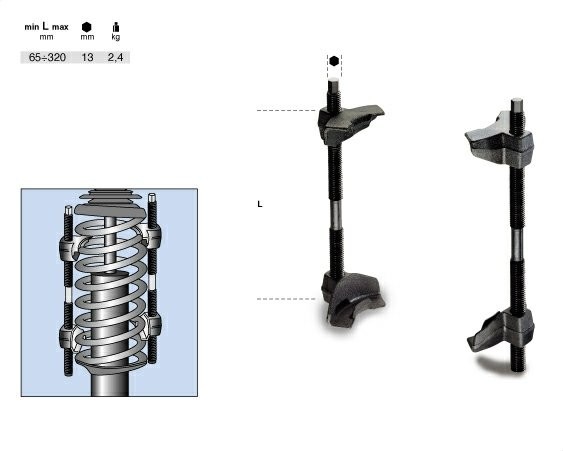 | min L max mm | mm | kg |
|---|---|---|
| 65÷320 | 13 | 2,4 |

L